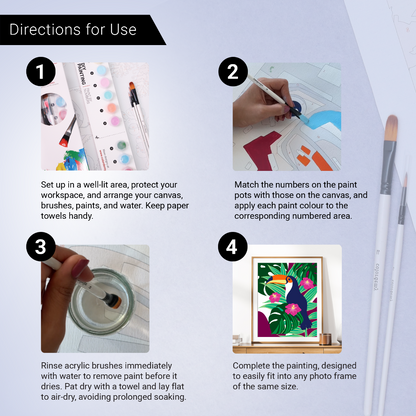 Directions for Use

1

Set up in a well-lit area, protect your workspace, and arrange your canvas, brushes, paints, and water. Keep paper towels handy.

2

Match the numbers on the paint pots with those on the canvas, and apply each paint colour to the corresponding numbered area.

3

Rinse acrylic brushes immediately with water to remove paint before it dries. Pat dry with a towel and lay flat to air-dry, avoiding prolonged soaking.

4

Complete the painting, designed to easily fit into any photo frame of the same size.