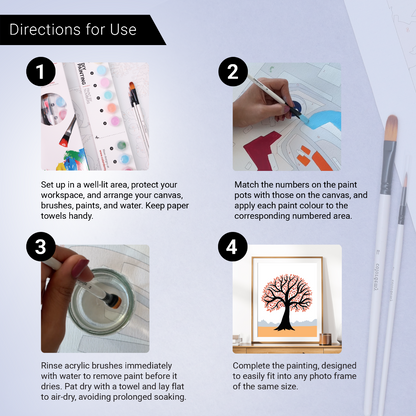 Directions for Use

1

Set up in a well-lit area, protect your workspace, and arrange your canvas, brushes, paints, and water. Keep paper towels handy.

2

Match the numbers on the paint pots with those on the canvas, and apply each paint colour to the corresponding numbered area.

3

Rinse acrylic brushes immediately with water to remove paint before it dries. Pat dry with a towel and lay flat to air-dry, avoiding prolonged soaking.

4

Complete the painting, designed to easily fit into any photo frame of the same size.