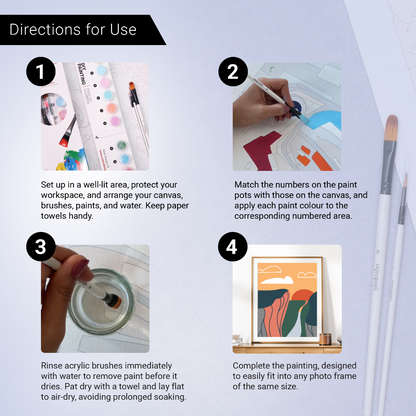 Directions for Use

1

Set up in a well-lit area, protect your workspace, and arrange your canvas, brushes, paints, and water. Keep paper towels handy.

2

Match the numbers on the paint pots with those on the canvas, and apply each paint colour to the corresponding numbered area.

3

Rinse acrylic brushes immediately with water to remove paint before it dries. Pat dry with a towel and lay flat to air-dry, avoiding prolonged soaking.

4

Complete the painting, designed to easily fit into any photo frame of the same size.