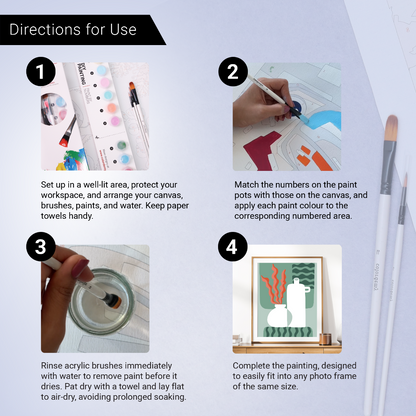 Directions for Use

1

Set up in a well-lit area, protect your workspace, and arrange your canvas, brushes, paints, and water. Keep paper towels handy.

2

Match the numbers on the paint pots with those on the canvas, and apply each paint colour to the corresponding numbered area.

3

Rinse acrylic brushes immediately with water to remove paint before it dries. Pat dry with a towel and lay flat to air-dry, avoiding prolonged soaking.

4

Complete the painting, designed to easily fit into any photo frame of the same size.