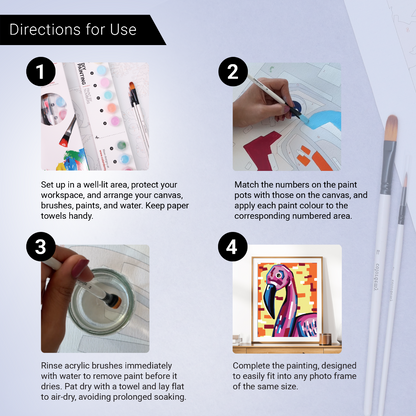 Directions for Use

1

Set up in a well-lit area, protect your workspace, and arrange your canvas, brushes, paints, and water. Keep paper towels handy.

2

Match the numbers on the paint pots with those on the canvas, and apply each paint colour to the corresponding numbered area.

3

Rinse acrylic brushes immediately with water to remove paint before it dries. Pat dry with a towel and lay flat to air-dry, avoiding prolonged soaking.

4

Complete the painting, designed to easily fit into any photo frame of the same size.