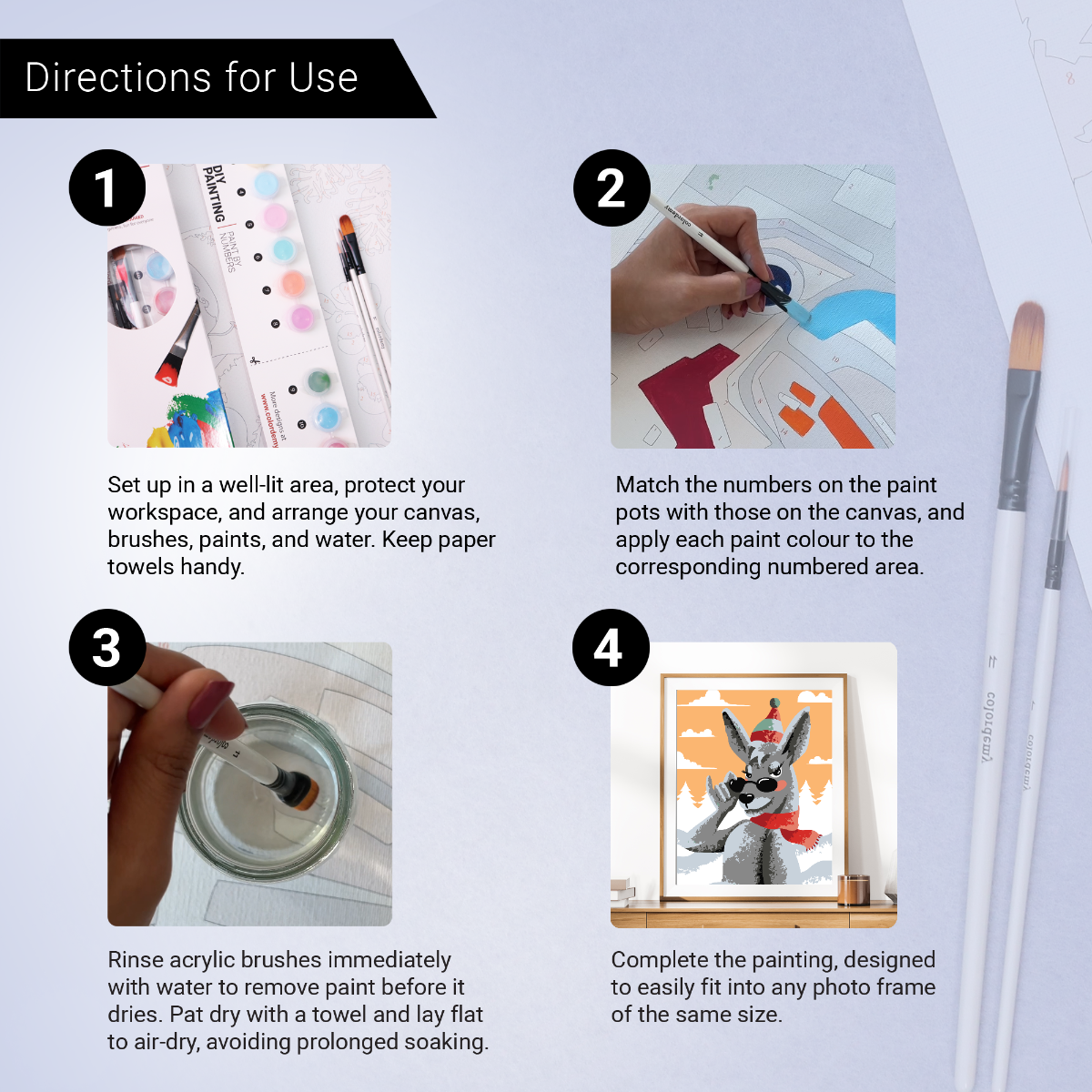 Directions for Use

1

DIY PAINTING

PAINT BY NUMBERS

More designs at www.colordemy

Set up in a well-lit area, protect your workspace, and arrange your canvas, brushes, paints, and water. Keep paper towels handy.

2

colordemy

Match the numbers on the paint pots with those on the canvas, and apply each paint colour to the corresponding numbered area.

3

Rinse acrylic brushes immediately with water to remove paint before it dries. Pat dry with a towel and lay flat to air-dry, avoiding prolonged soaking.

4

Complete the painting, designed to easily fit into any photo frame of the same size.

colordemy

colordemy