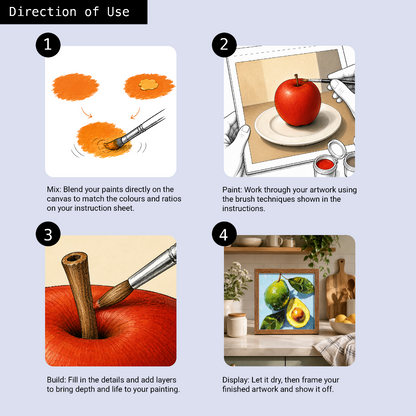 Direction of Use

1

Mix: Blend your paints directly on the canvas to match the colours and ratios on your instruction sheet.

2

Paint: Work through your artwork using the brush techniques shown in the instructions.

3

Build: Fill in the details and add layers to bring depth and life to your painting.

4

Display: Let it dry, then frame your finished artwork and show it off.