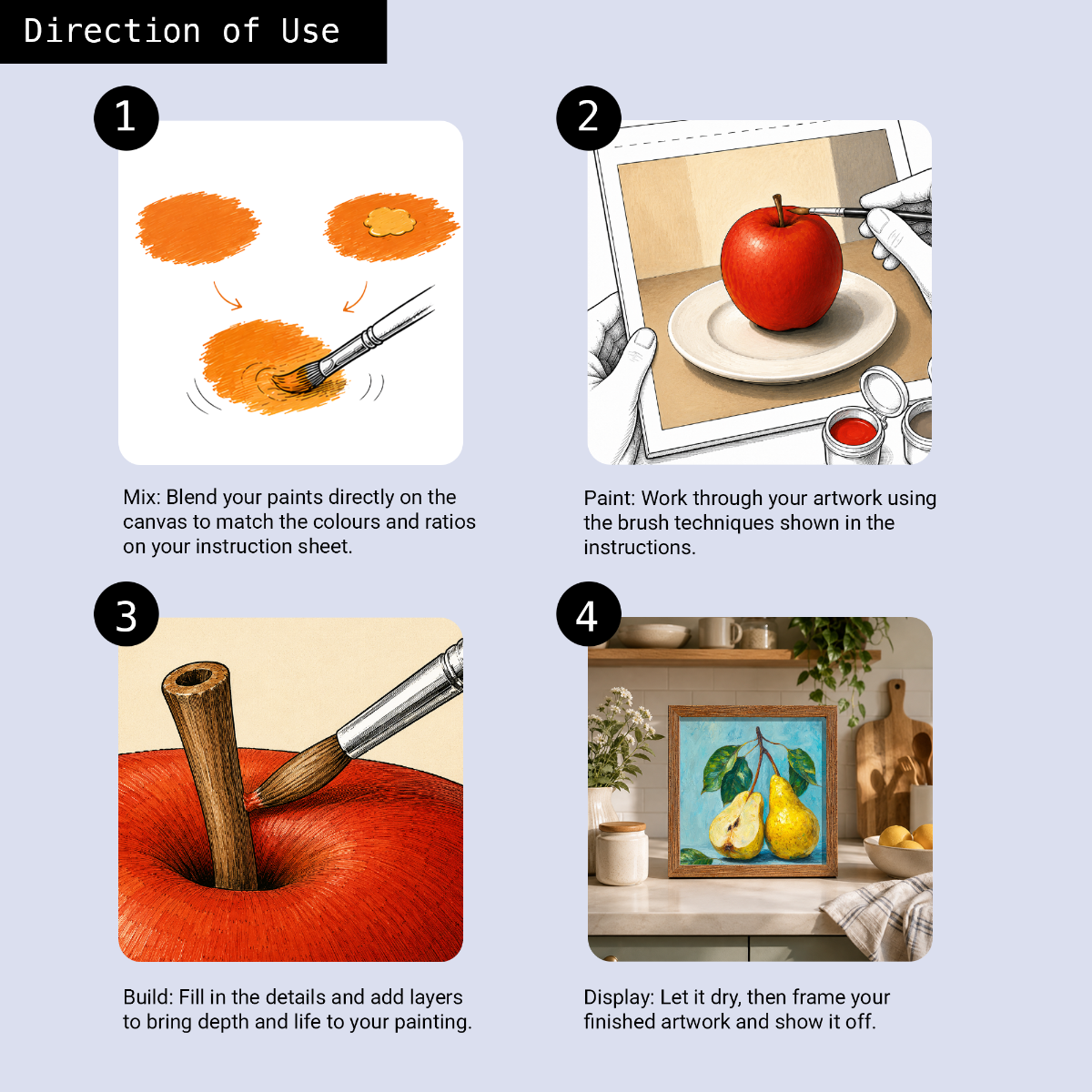 Direction of Use

1

Mix: Blend your paints directly on the canvas to match the colours and ratios on your instruction sheet.

2

Paint: Work through your artwork using the brush techniques shown in the instructions.

3

Build: Fill in the details and add layers to bring depth and life to your painting.

4

Display: Let it dry, then frame your finished artwork and show it off.