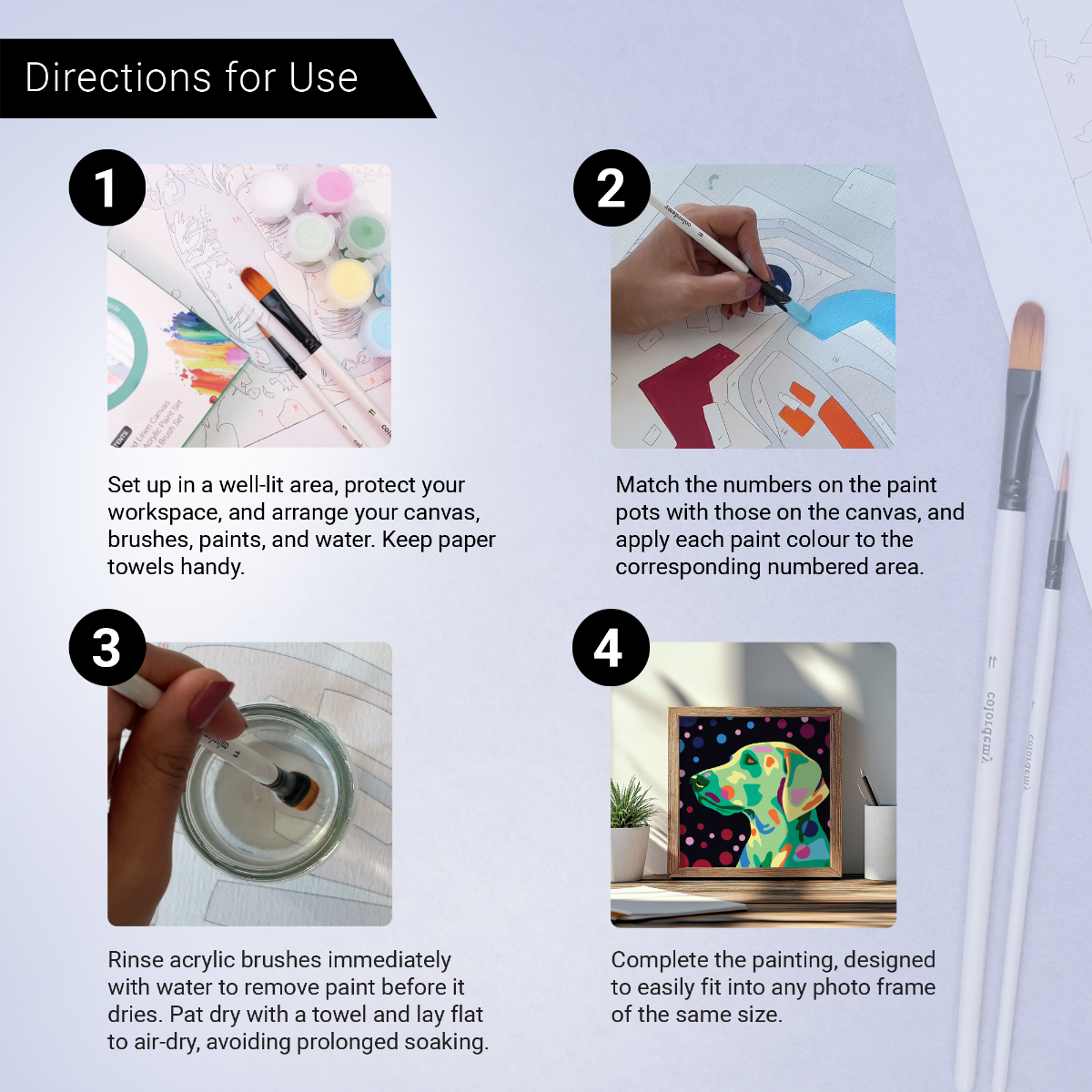 Directions for Use

1

Set up in a well-lit area, protect your workspace, and arrange your canvas, brushes, paints, and water. Keep paper towels handy.

2

Match the numbers on the paint pots with those on the canvas, and apply each paint colour to the corresponding numbered area.

3

Rinse acrylic brushes immediately with water to remove paint before it dries. Pat dry with a towel and lay flat to air-dry, avoiding prolonged soaking.

4

Complete the painting, designed to easily fit into any photo frame of the same size.

colorgemy

colorgemy